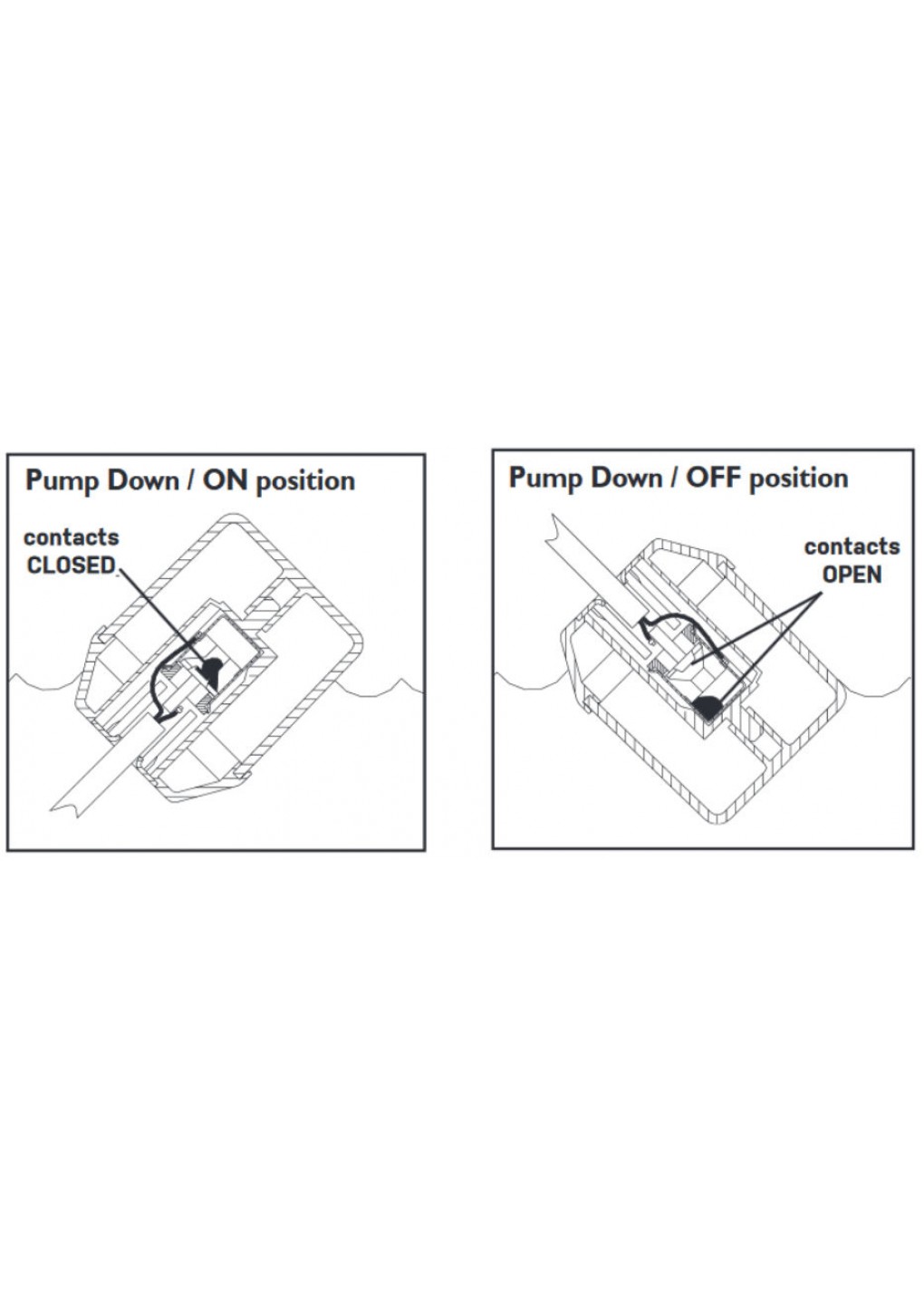 Pump Down / ON position

contacts CLOSED

Pump Down / OFF position

contacts OPEN