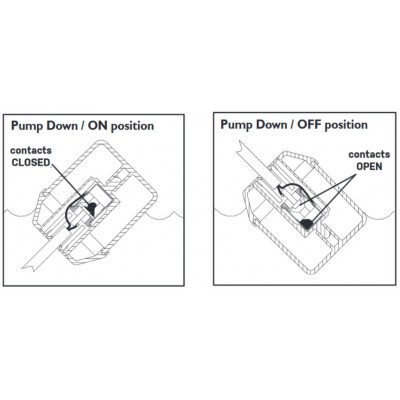 Pump Down / ON position

contacts CLOSED

Pump Down / OFF position

contacts OPEN