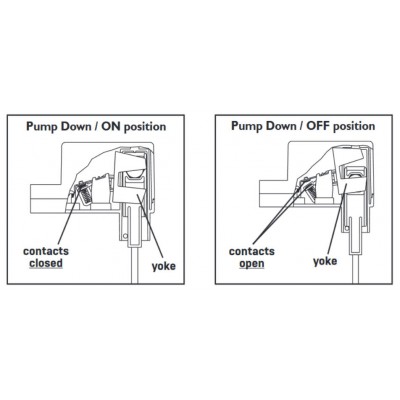 Pump Down / ON position

contacts closed

yoke

Pump Down / OFF position

contacts open

yoke