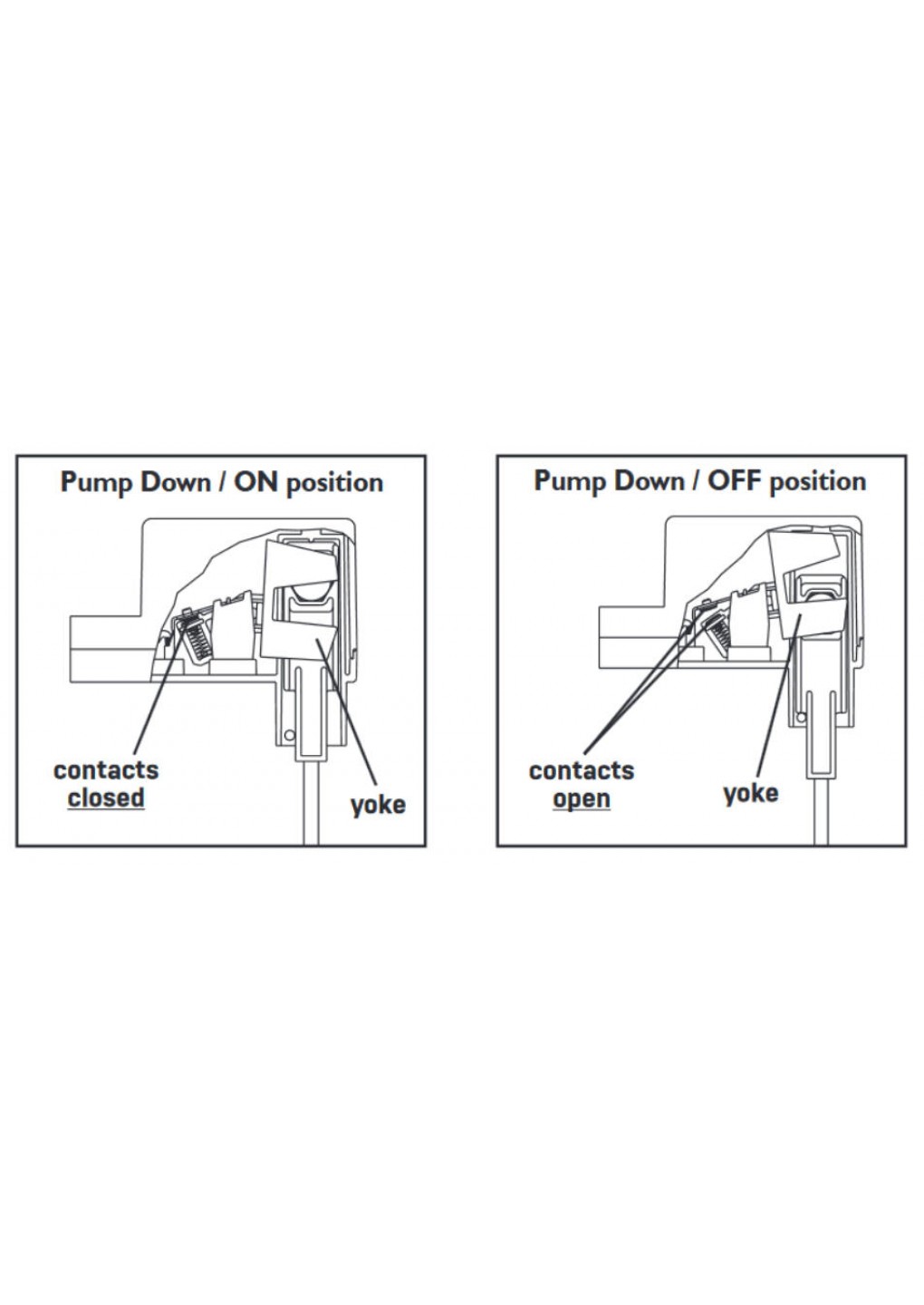 Pump Down / ON position

contacts
closed

yoke

Pump Down / OFF position

contacts
open

yoke