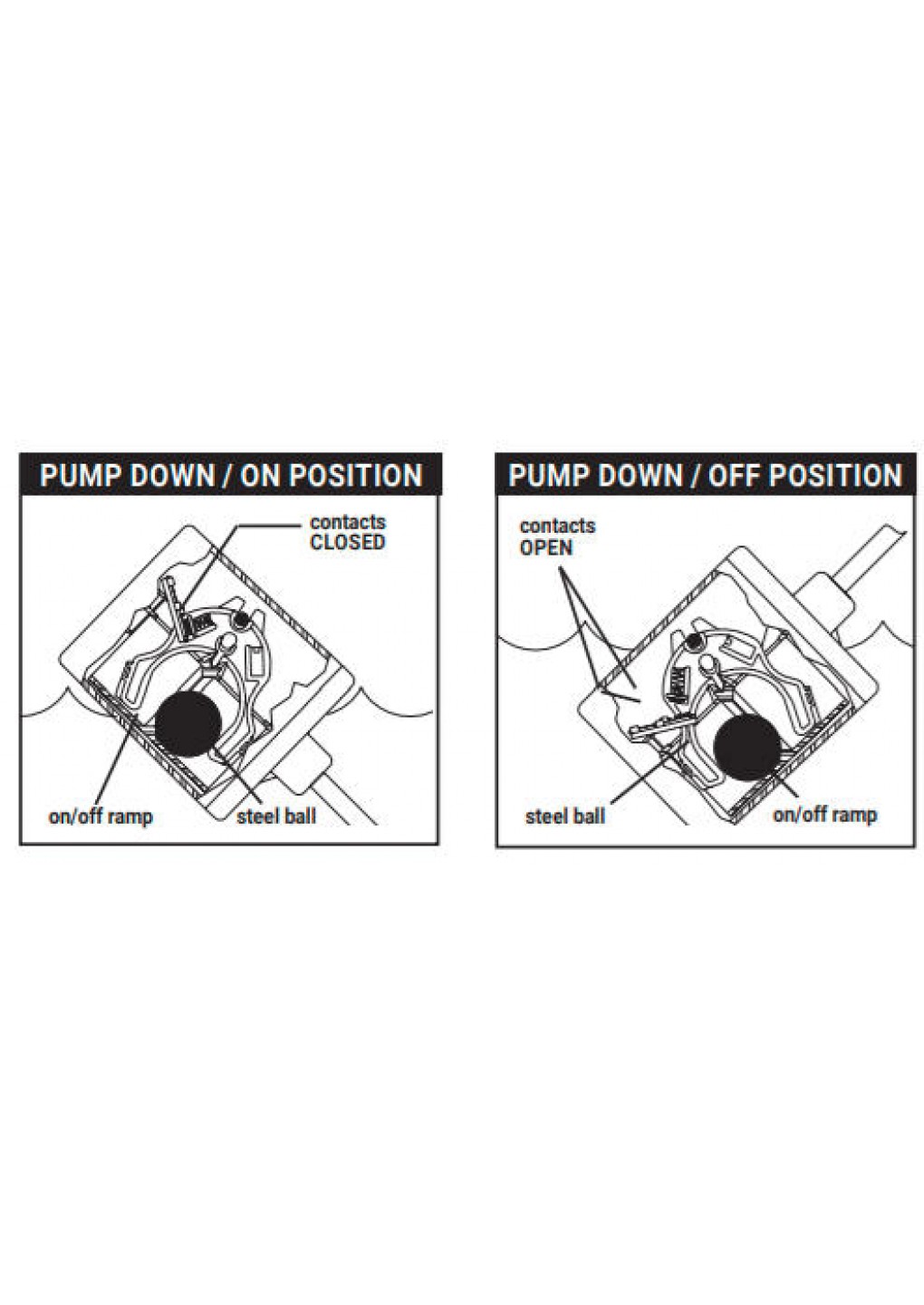 PUMP DOWN / ON POSITION

contacts CLOSED

on/off ramp

steel ball

PUMP DOWN / OFF POSITION

contacts OPEN

steel ball

on/off ramp